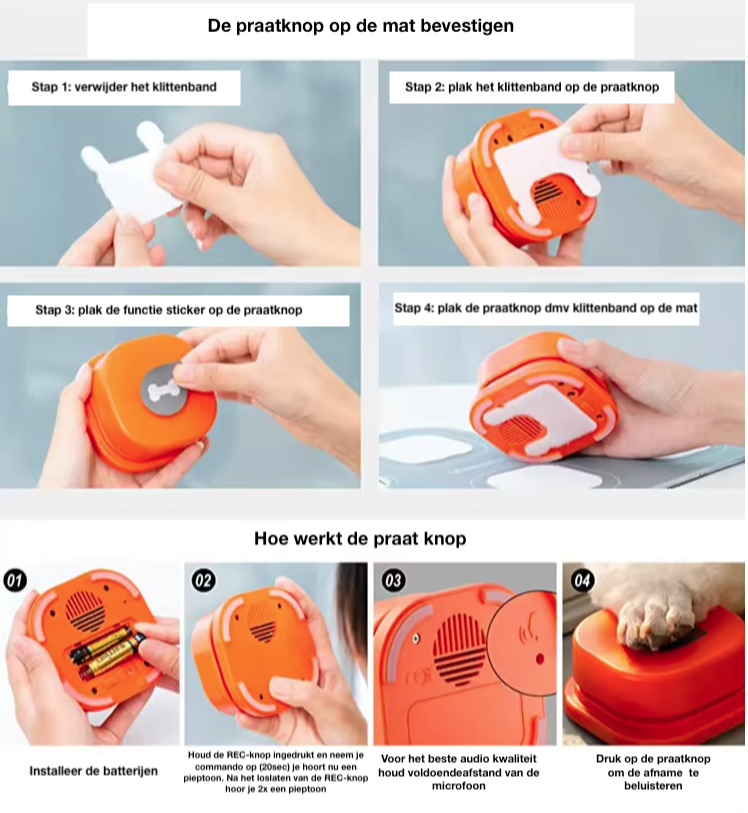 De praatknop op de mat bevestigen

Stap 1: verwijder het klittenband

Stap 2: plak het klittenband op de praatknop

Stap 3: plak de functie sticker op de praatknop

Stap 4: plak de praatknop dmv klittenband op de mat

Hoe werkt de praat knop

01

Installeer de batterijen

02

Houd de REC-knop ingedrukt en neem je commando op (20sec) je hoort nu een pieptoon. Na het loslaten van de REC-knop hoor je 2x een pieptoon

03

Voor het beste audio kwaliteit houd voldoendeafstand van de microfoon

04

Druk op de praatknop om de afname te beluisteren