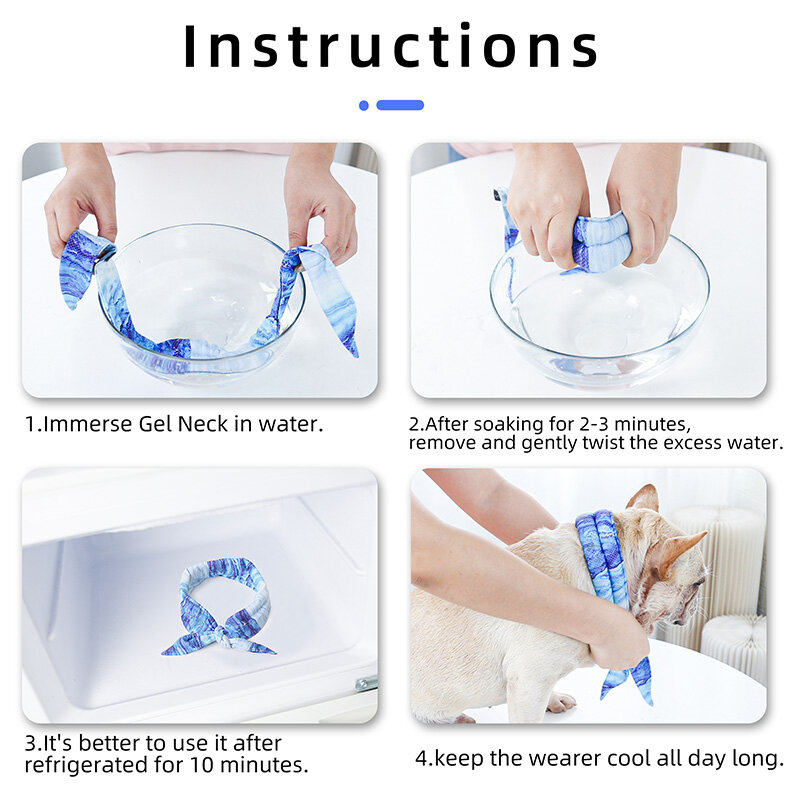 Instructions

1.Immerse Gel Neck in water.

2.After soaking for 2-3 minutes, remove and gently twist the excess water.

3.It's better to use it after refrigerated for 10 minutes.

4.keep the wearer cool all day long.