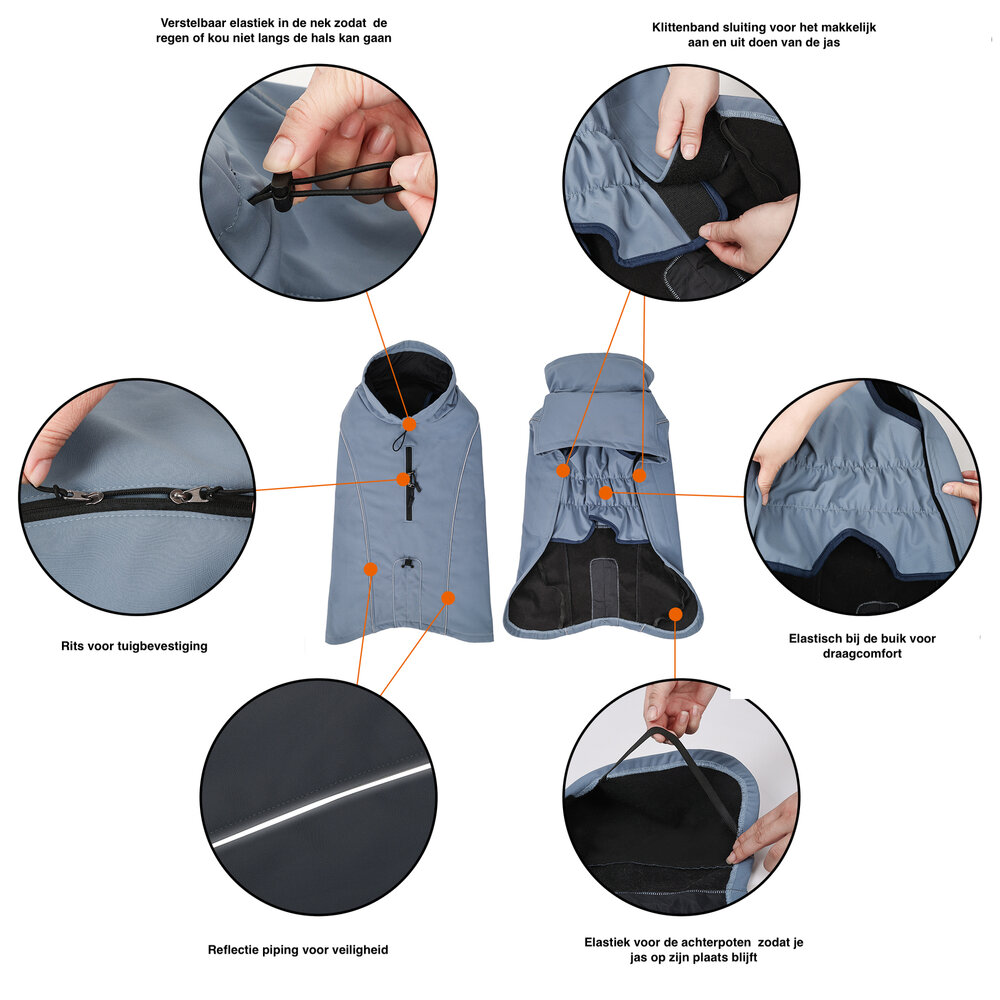 Verstelbaar elastiek in de nek zodat de regen of kou niet langs de hals kan gaan

Klittenband sluiting voor het makkelijk aan en uit doen van de jas

Rits voor tuigbevestiging

Elastisch bij de buik voor draagcomfort

Reflectie piping voor veiligheid

Elastiek voor de achterpoten zodat je jas op zijn plaats blijft