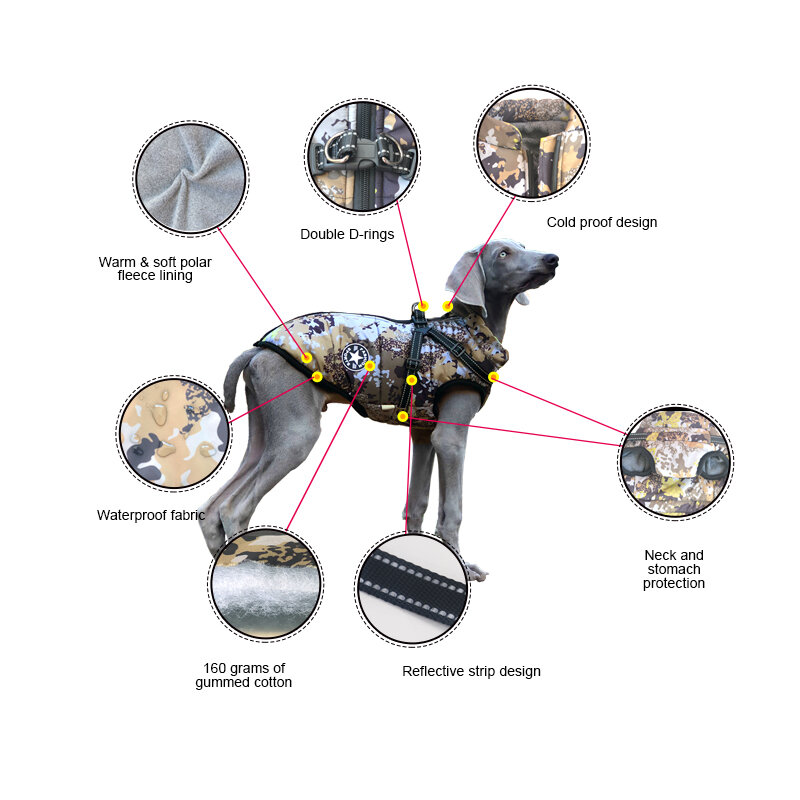 Double D-rings

Cold proof design

Warm & soft polar fleece lining

Waterproof fabric

Neck and stomach protection

160 grams of gummed cotton

Reflective strip design